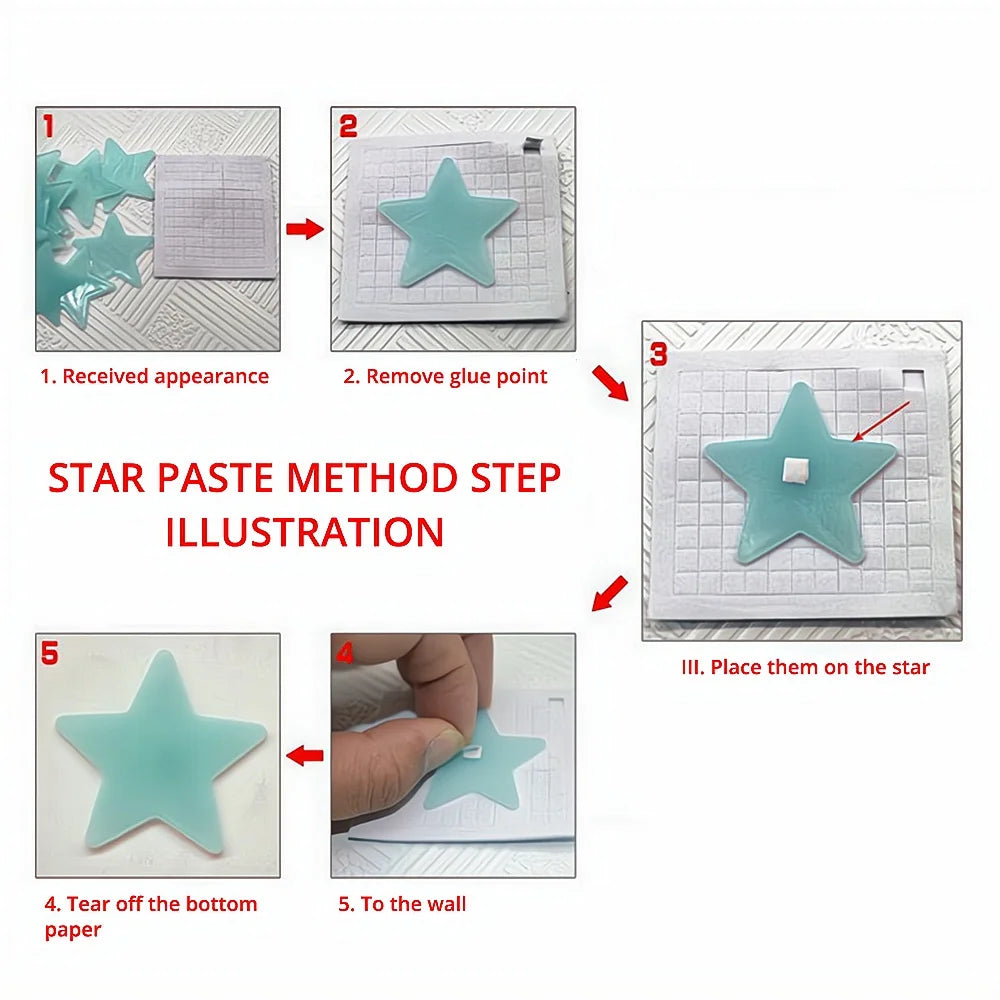 1

1. Received appearance

2

2. Remove glue point

3

III. Place them on the star

STAR PASTE METHOD STEP ILLUSTRATION

5

4. Tear off the bottom paper

4

5. To the wall